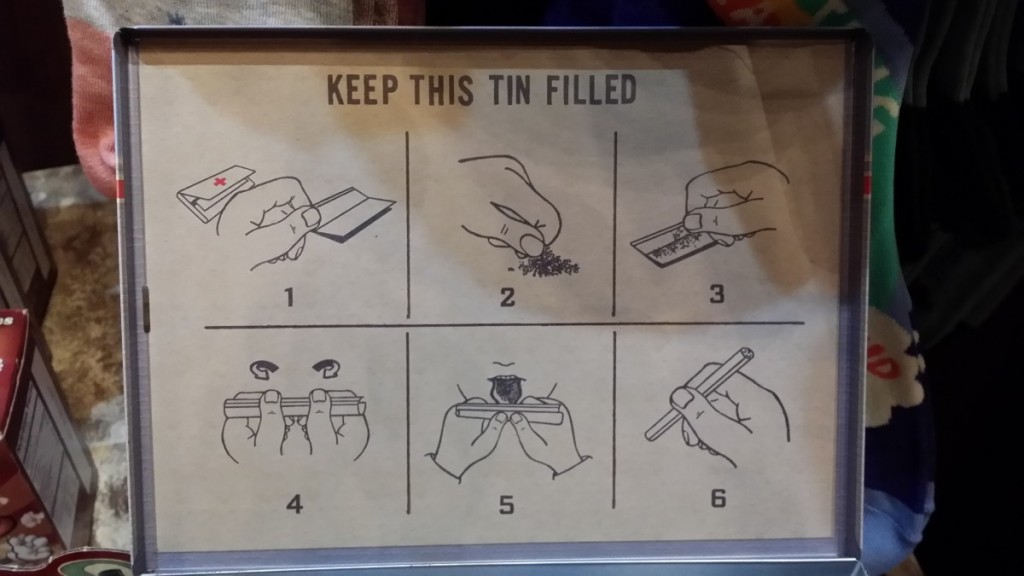 KEEP THIS TIN FILLED

1

2

3

4

5

6